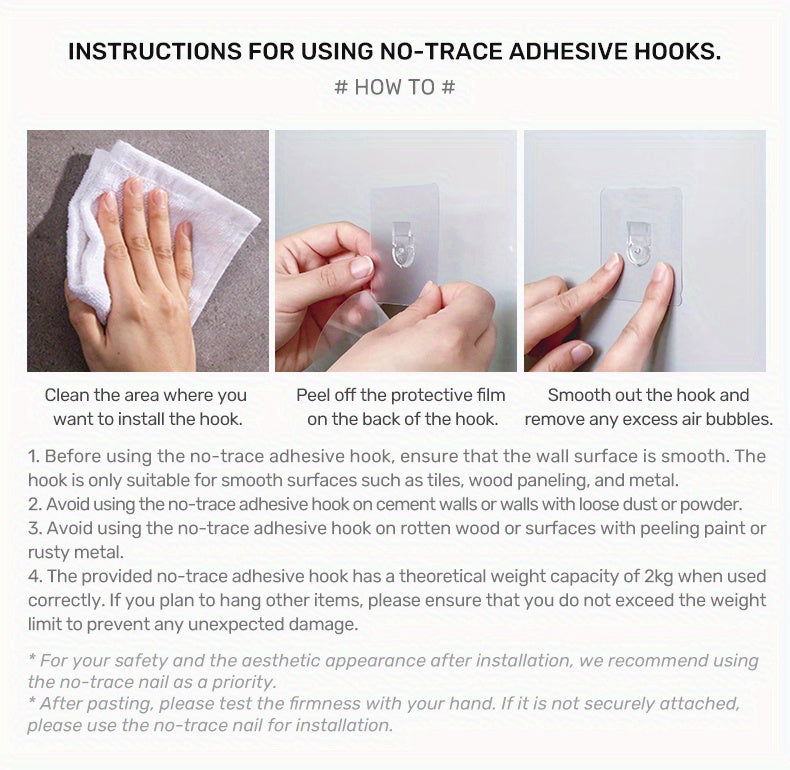 INSTRUCTIONS FOR USING NO-TRACE ADHESIVE HOOKS.

# HOW TO #

Clean the area where you want to install the hook.

Peel off the protective film on the back of the hook.

Smooth out the hook and remove any excess air bubbles.

1. Before using the no-trace adhesive hook, ensure that the wall surface is smooth. The hook is only suitable for smooth surfaces such as tiles, wood paneling, and metal.
2. Avoid using the no-trace adhesive hook on cement walls or walls with loose dust or powder.
3. Avoid using the no-trace adhesive hook on rotten wood or surfaces with peeling paint or rusty metal.
4. The provided no-trace adhesive hook has a theoretical weight capacity of 2kg when used correctly. If you plan to hang other items, please ensure that you do not exceed the weight limit to prevent any unexpected damage.

* For your safety and the aesthetic appearance after installation, we recommend using the no-trace nail as a priority.
* After pasting, please test the firmness with your hand. If it is not securely attached, please use the no-trace nail for installation.